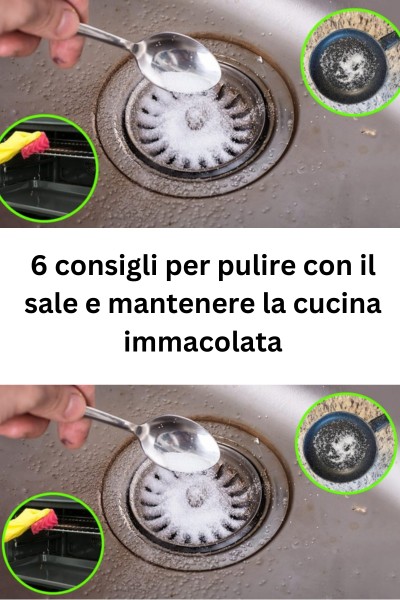 6 consigli per pulire con il sale e mantenere la cucina immacolata